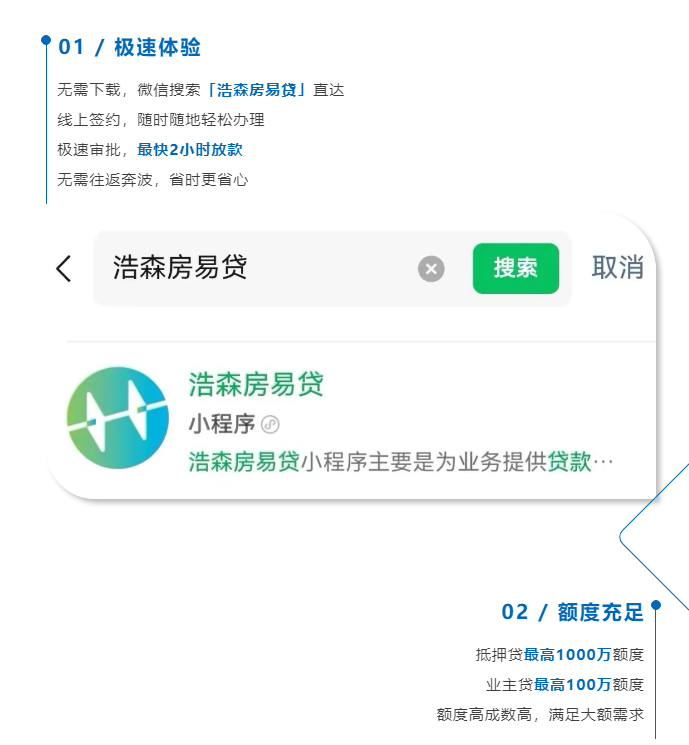 01 / 极速体验

无需下载，微信搜索「浩森房易贷」直达
线上签约，随时随地轻松办理
极速审批，最快2小时放款
无需往返奔波，省时更省心

浩森房易贷 搜索 取消

浩森房易贷
小程序
浩森房易贷小程序主要是为业务提供贷款…

02 / 额度充足

抵押贷最高1000万额度
业主贷最高100万额度
额度高成数高，满足大额需求